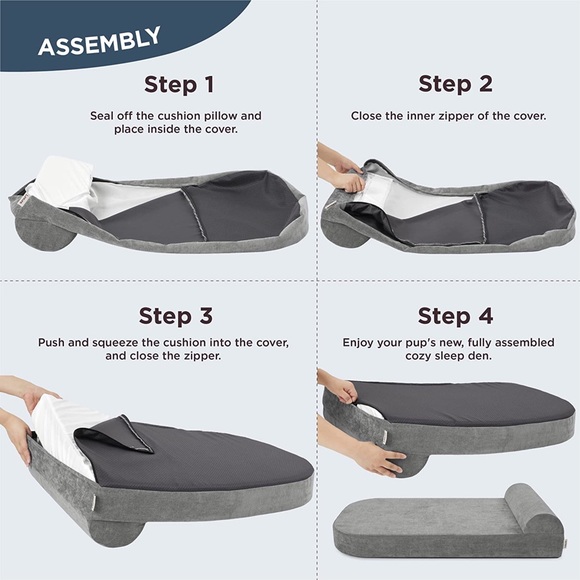 ASSEMBLY

Step 1

Seal off the cushion pillow and place inside the cover.

Step 2

Close the inner zipper of the cover.

Step 3

Push and squeeze the cushion into the cover, and close the zipper.

Step 4

Enjoy your pup's new, fully assembled cozy sleep den.